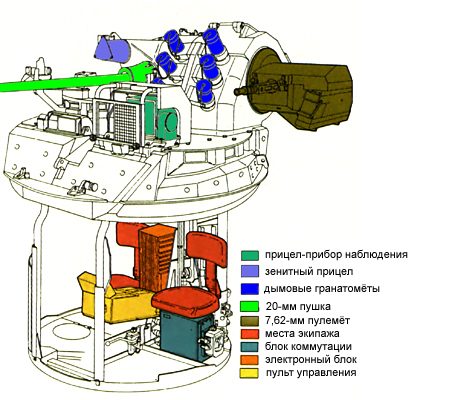 прицел-прибор наблюдения
зенитный прицел
дымовые гранатомёты
20-мм пушка
7,62-мм пулемёт
места экипажа
блок коммутации
электронный блок
пульт управления